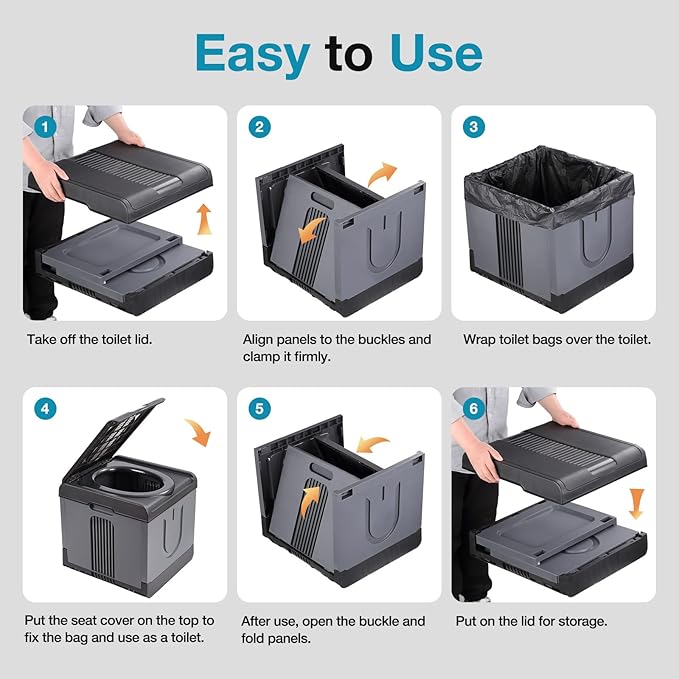 Easy to Use

1

Take off the toilet lid.

2

Align panels to the buckles and clamp it firmly.

3

Wrap toilet bags over the toilet.

4

Put the seat cover on the top to fix the bag and use as a toilet.

5

After use, open the buckle and fold panels.

6

Put on the lid for storage.