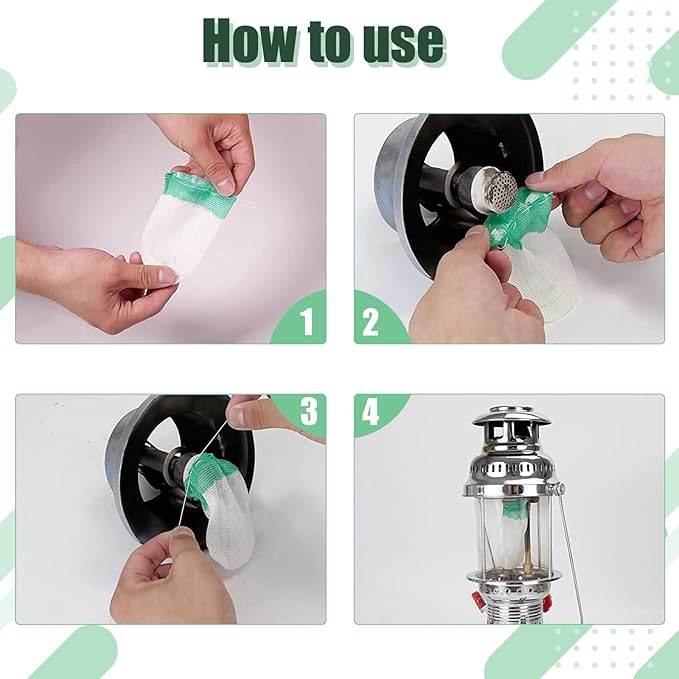 How to use

1

2

3

4