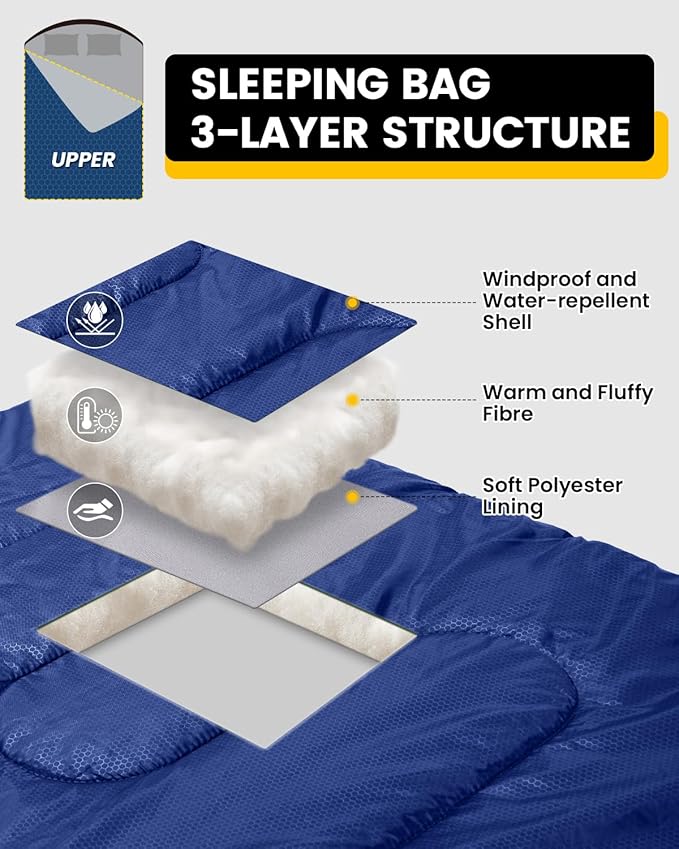 UPPER

SLEEPING BAG
3-LAYER STRUCTURE

Windproof and Water-repellent Shell

Warm and Fluffy Fibre

Soft Polyester Lining