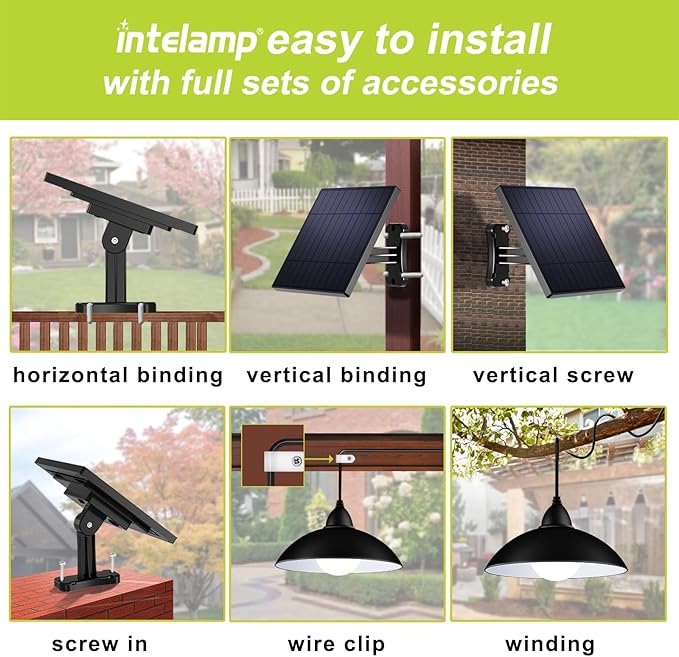 intelamp® easy to install
with full sets of accessories

horizontal binding

vertical binding

vertical screw

screw in

wire clip

winding