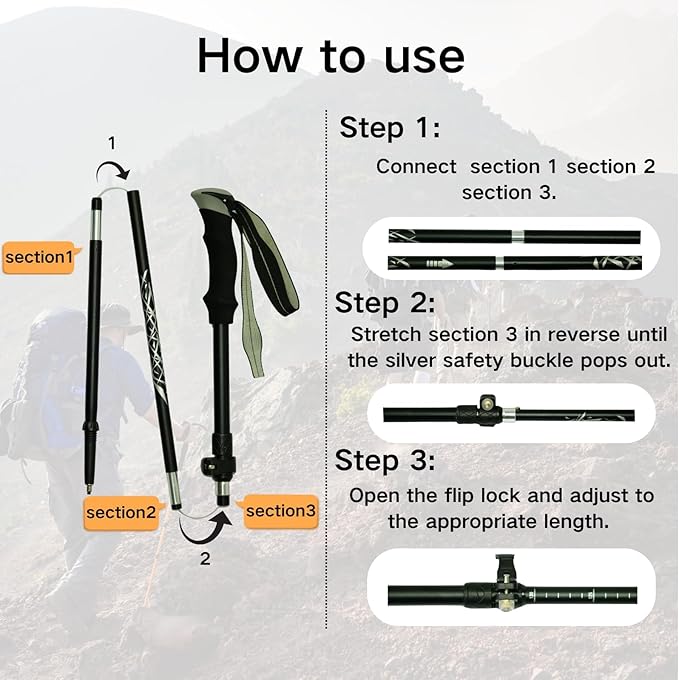 How to use

1

section1

section2

section3

2

Step 1:

Connect section 1 section 2 section 3.

Step 2:

Stretch section 3 in reverse until the silver safety buckle pops out.

Step 3:

Open the flip lock and adjust to the appropriate length.