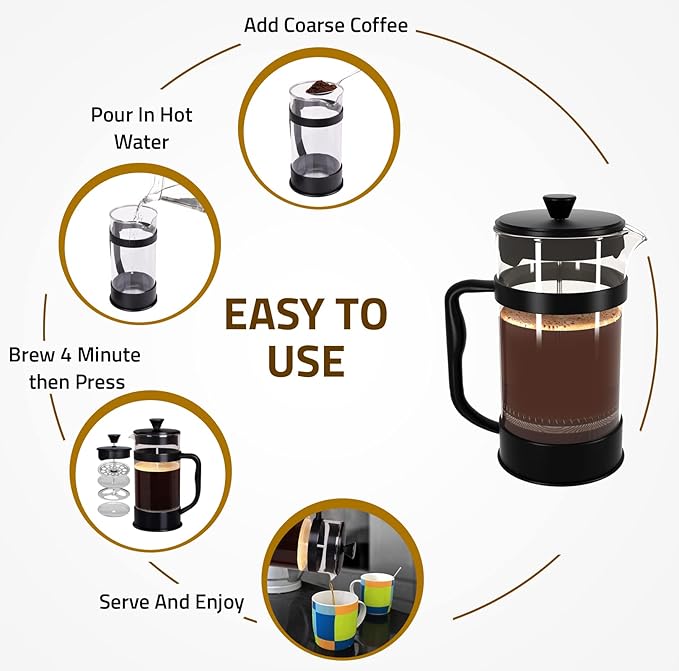 Add Coarse Coffee

Pour In Hot Water

EASY TO USE

Brew 4 Minute then Press

Serve And Enjoy