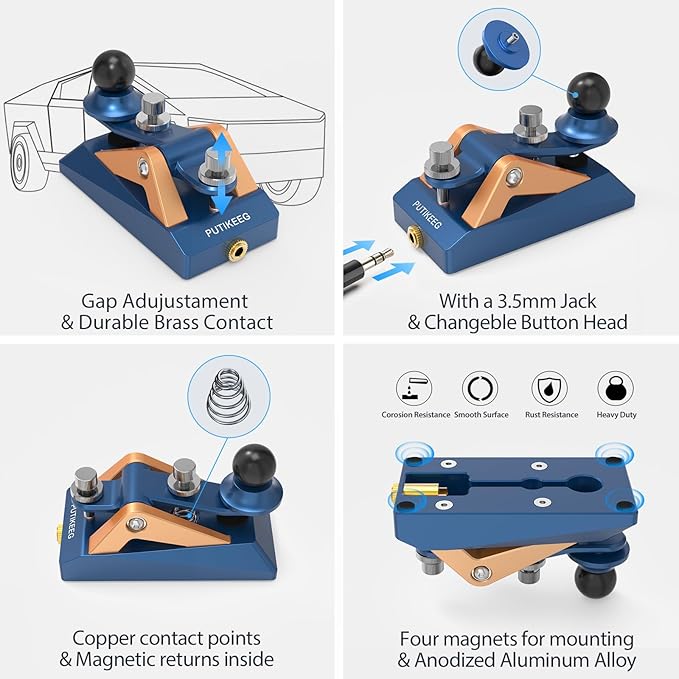 PUTIKEEG

Gap Adujustament
& Durable Brass Contact

PUTIKEEG

With a 3.5mm Jack
& Changeble Button Head

PUTIKEEG

Copper contact points
& Magnetic returns inside

Corosion Resistance Smooth Surface Rust Resistance Heavy Duty

Four magnets for mounting
& Anodized Aluminum Alloy