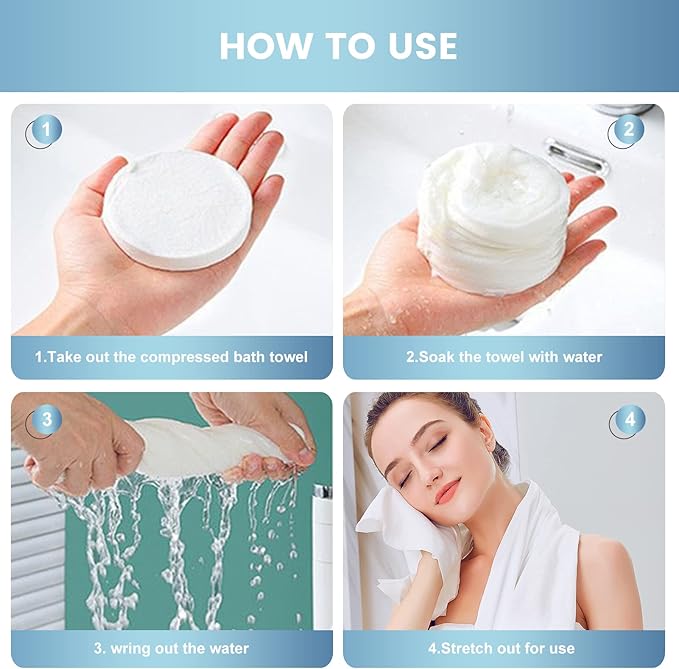 HOW TO USE

1

1.Take out the compressed bath towel

2

2.Soak the towel with water

3

3. wring out the water

4

4.Stretch out for use