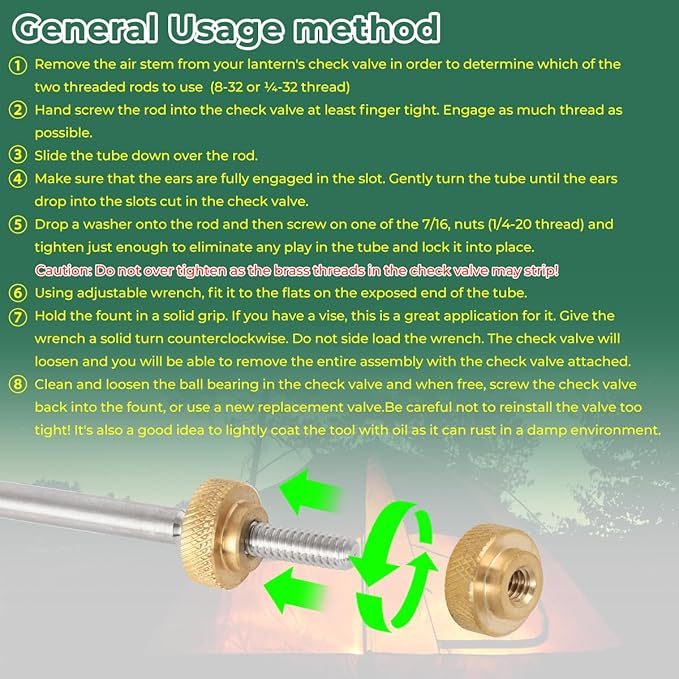 General Usage method

① Remove the air stem from your lantern's check valve in order to determine which of the two threaded rods to use (8-32 or ¼-32 thread)

② Hand screw the rod into the check valve at least finger tight. Engage as much thread as possible.

③ Slide the tube down over the rod.

④ Make sure that the ears are fully engaged in the slot. Gently turn the tube until the ears drop into the slots cut in the check valve.

⑤ Drop a washer onto the rod and then screw on one of the 7/16, nuts (1/4-20 thread) and tighten just enough to eliminate any play in the tube and lock it into place.
Caution: Do not over tighten as the brass threads in the check valve may strip!

⑥ Using adjustable wrench, fit it to the flats on the exposed end of the tube.

⑦ Hold the fount in a solid grip. If you have a vise, this is a great application for it. Give the wrench a solid turn counterclockwise. Do not side load the wrench. The check valve will loosen and you will be able to remove the entire assembly with the check valve attached.

⑧ Clean and loosen the ball bearing in the check valve and when free, screw the check valve back into the fount, or use a new replacement valve.Be careful not to reinstall the valve too tight! It's also a good idea to lightly coat the tool with oil as it can rust in a damp environment.