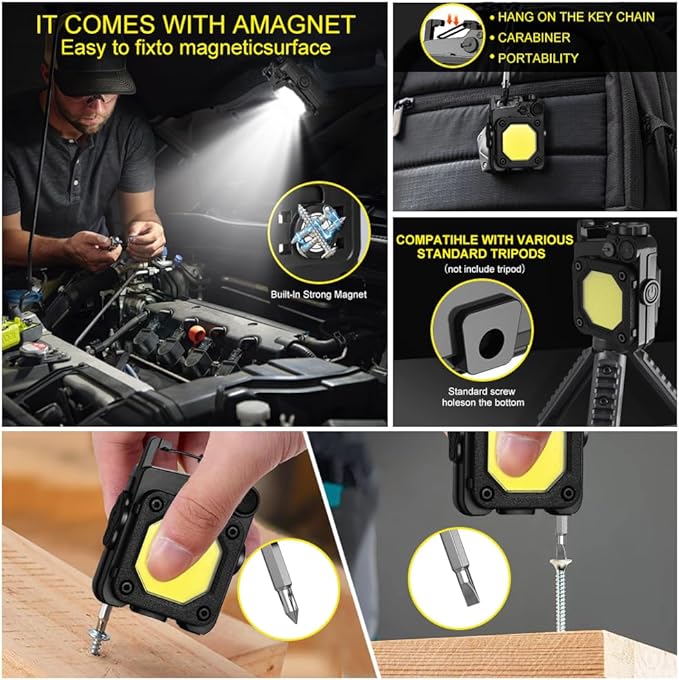 IT COMES WITH AMAGNET
Easy to fixto magneticsurface

Built-In Strong Magnet

• HANG ON THE KEY CHAIN
• CARABINER
• PORTABILITY

COMPATIHLE WITH VARIOUS STANDARD TRIPODS
(not include tripod)

Standard screw holeson the bottom