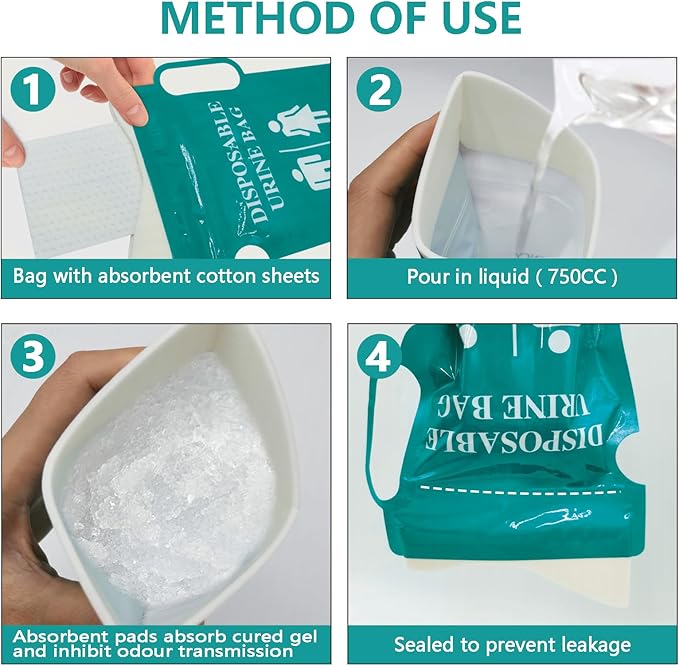 METHOD OF USE

1

DISPOSABLE URINE BAG

Bag with absorbent cotton sheets

2

Pour in liquid ( 750CC )

3

Absorbent pads absorb cured gel and inhibit odour transmission

4

DISPOSABLE URINE BAG

Sealed to prevent leakage