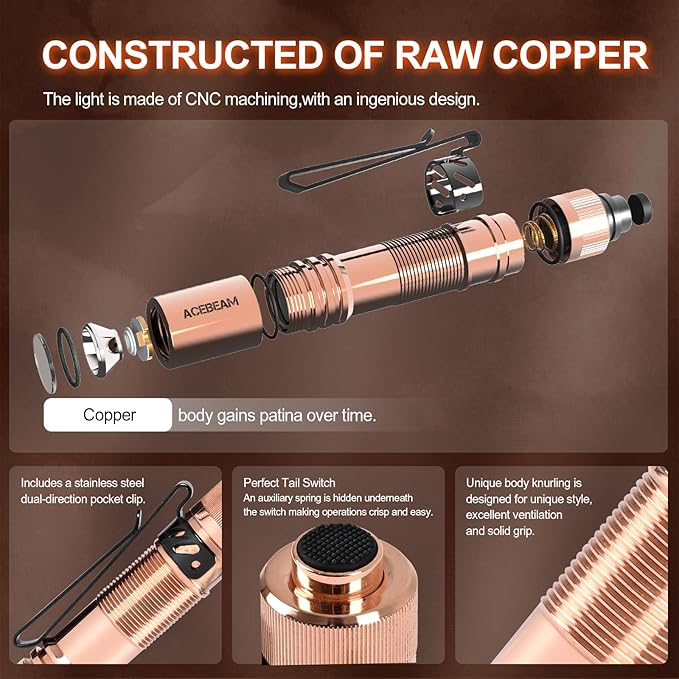 CONSTRUCTED OF RAW COPPER

The light is made of CNC machining,with an ingenious design.

ACEBEAM

Copper body gains patina over time.

Includes a stainless steel dual-direction pocket clip.

Perfect Tail Switch
An auxiliary spring is hidden underneath the switch making operations crisp and easy.

Unique body knurling is designed for unique style, excellent ventilation and solid grip.