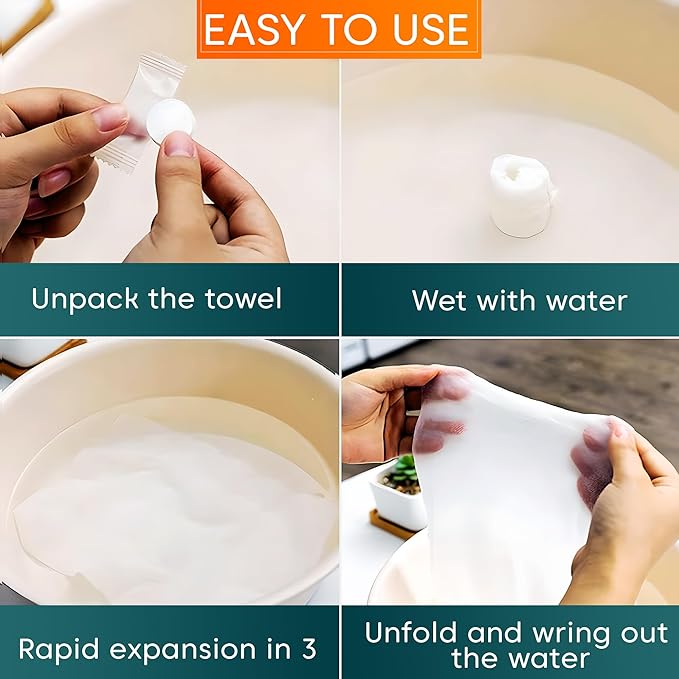 EASY TO USE

Unpack the towel

Wet with water

Rapid expansion in 3

Unfold and wring out the water