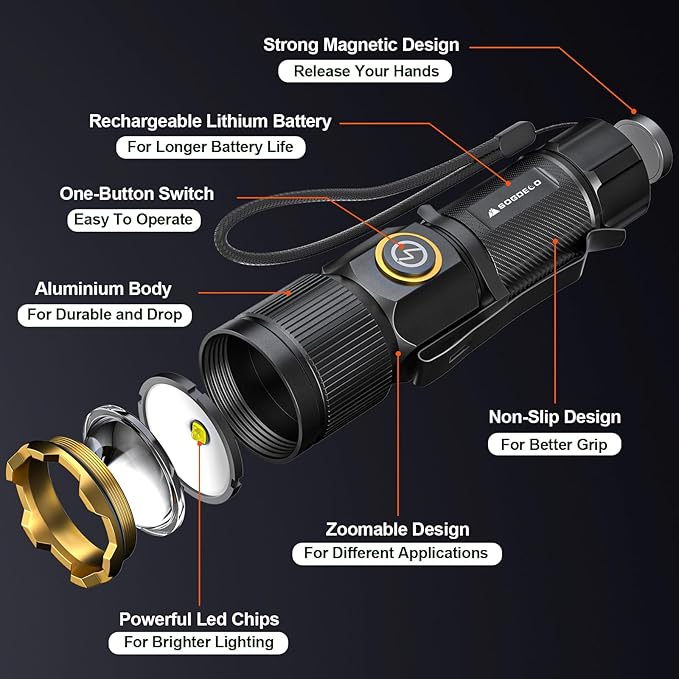 Strong Magnetic Design
Release Your Hands

Rechargeable Lithium Battery
For Longer Battery Life

One-Button Switch
Easy To Operate

SOGDELO

Aluminium Body
For Durable and Drop

Non-Slip Design
For Better Grip

Zoomable Design
For Different Applications

Powerful Led Chips
For Brighter Lighting