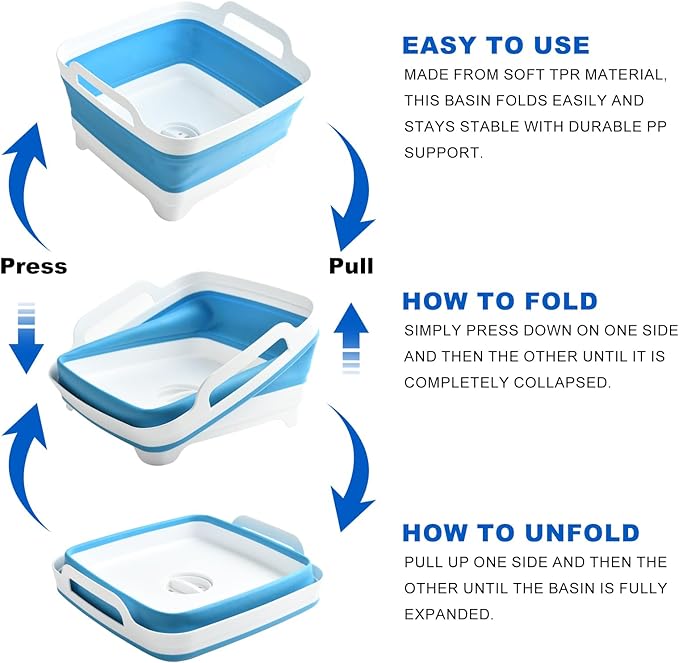 Press

Pull

EASY TO USE

MADE FROM SOFT TPR MATERIAL, THIS BASIN FOLDS EASILY AND STAYS STABLE WITH DURABLE PP SUPPORT.

HOW TO FOLD

SIMPLY PRESS DOWN ON ONE SIDE AND THEN THE OTHER UNTIL IT IS COMPLETELY COLLAPSED.

HOW TO UNFOLD

PULL UP ONE SIDE AND THEN THE OTHER UNTIL THE BASIN IS FULLY EXPANDED.