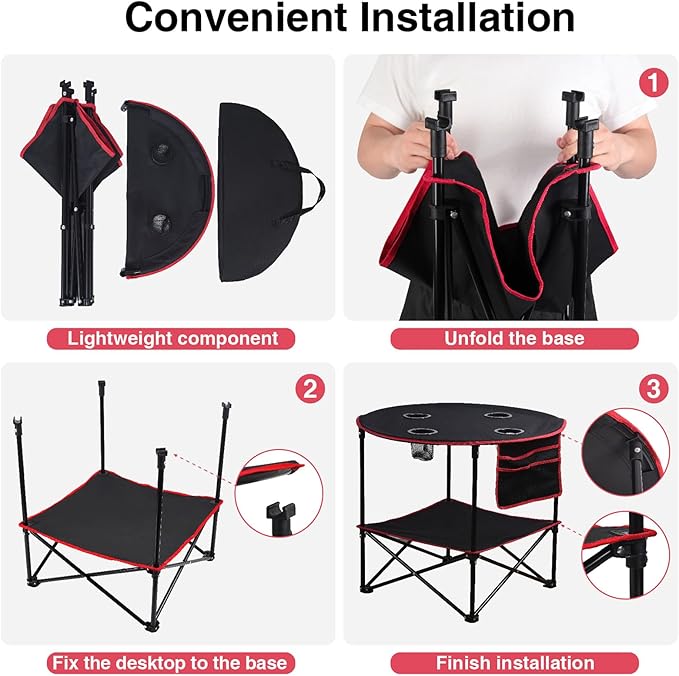 Convenient Installation

Lightweight component

1

Unfold the base

2

Fix the desktop to the base

3

Finish installation