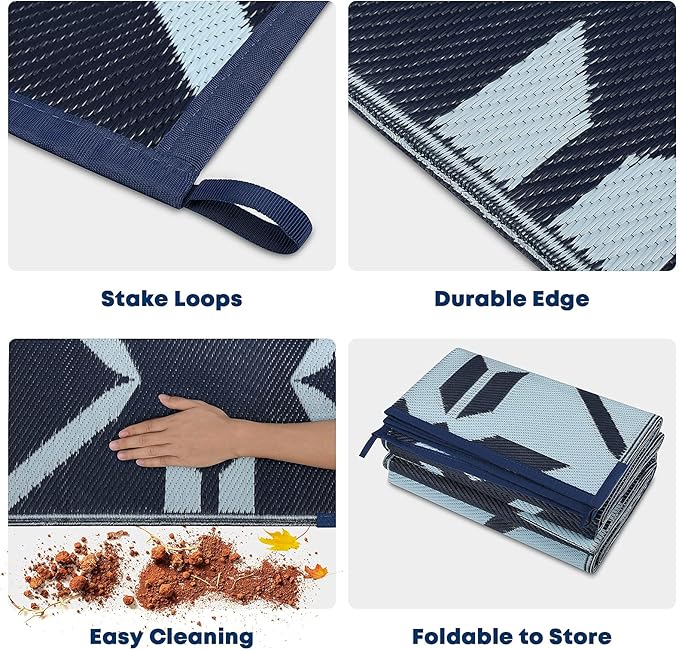 Stake Loops

Durable Edge

Easy Cleaning

Foldable to Store