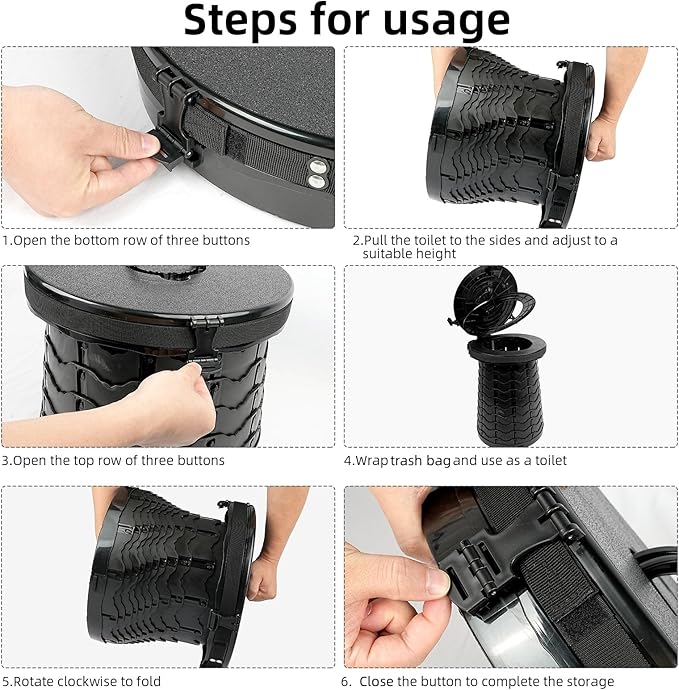 Steps for usage

1.Open the bottom row of three buttons

2.Pull the toilet to the sides and adjust to a suitable height

3.Open the top row of three buttons

4.Wrap trash bag and use as a toilet

5.Rotate clockwise to fold

6. Close the button to complete the storage