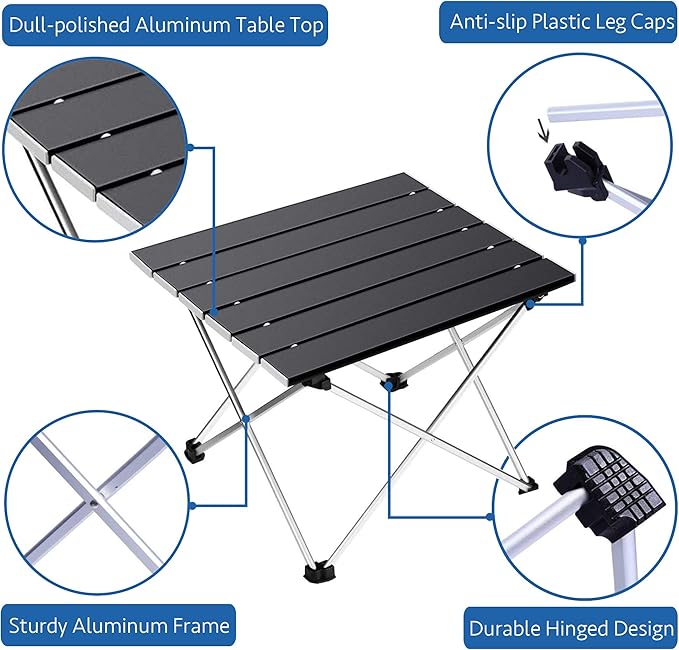 Dull-polished Aluminum Table Top

Anti-slip Plastic Leg Caps

Sturdy Aluminum Frame

Durable Hinged Design