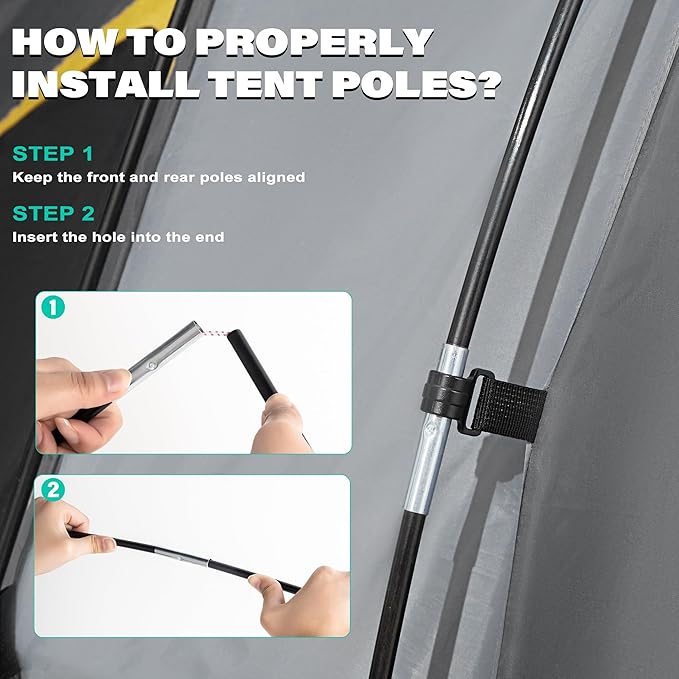 HOW TO PROPERLY INSTALL TENT POLES?

STEP 1
Keep the front and rear poles aligned

STEP 2
Insert the hole into the end

1

2