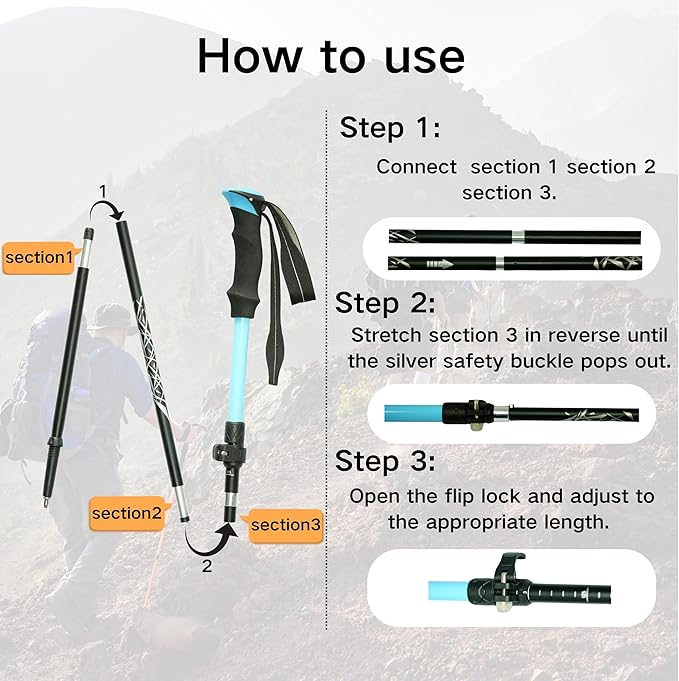 How to use

1

section1

section2

section3

2

Step 1:

Connect section 1 section 2 section 3.

Step 2:

Stretch section 3 in reverse until the silver safety buckle pops out.

Step 3:

Open the flip lock and adjust to the appropriate length.