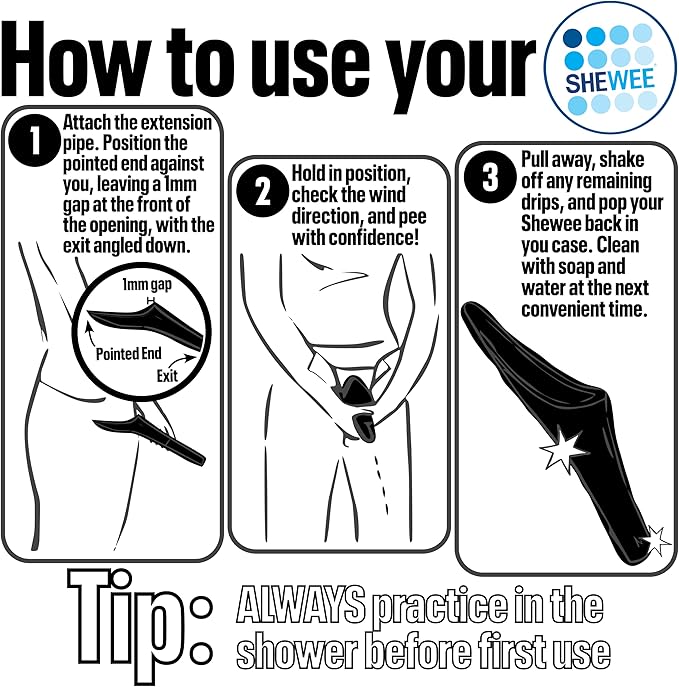 How to use your

SHEWEE

1 Attach the extension pipe. Position the pointed end against you, leaving a 1mm gap at the front of the opening, with the exit angled down.

1mm gap

Pointed End

Exit

2 Hold in position, check the wind direction, and pee with confidence!

3 Pull away, shake off any remaining drips, and pop your Shewee back in you case. Clean with soap and water at the next convenient time.

Tip: ALWAYS practice in the shower before first use