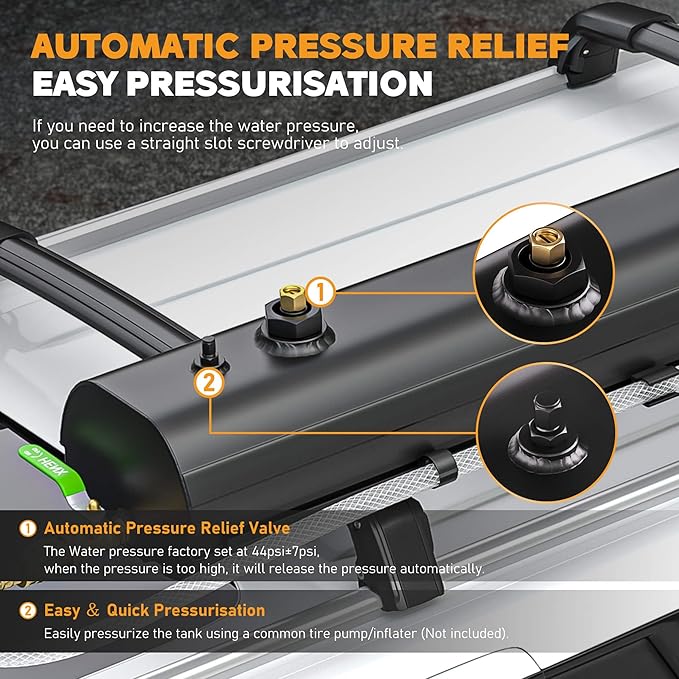 AUTOMATIC PRESSURE RELIEF
EASY PRESSURISATION

If you need to increase the water pressure, you can use a straight slot screwdriver to adjust.

1

2

HEMX

1 Automatic Pressure Relief Valve
The Water pressure factory set at 44psi±7psi, when the pressure is too high, it will release the pressure automatically.

2 Easy & Quick Pressurisation
Easily pressurize the tank using a common tire pump/inflater (Not included).