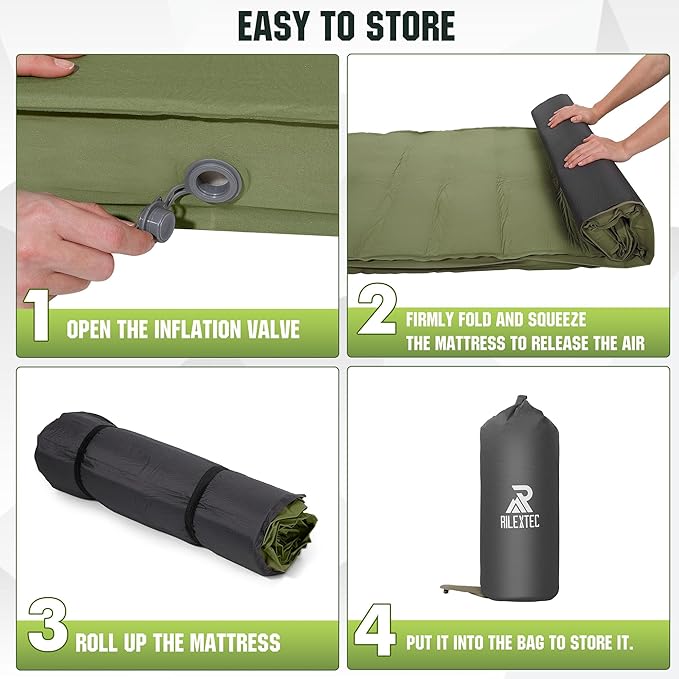 EASY TO STORE

1 OPEN THE INFLATION VALVE

2 FIRMLY FOLD AND SQUEEZE THE MATTRESS TO RELEASE THE AIR

3 ROLL UP THE MATTRESS

RILEXTEC

4 PUT IT INTO THE BAG TO STORE IT.