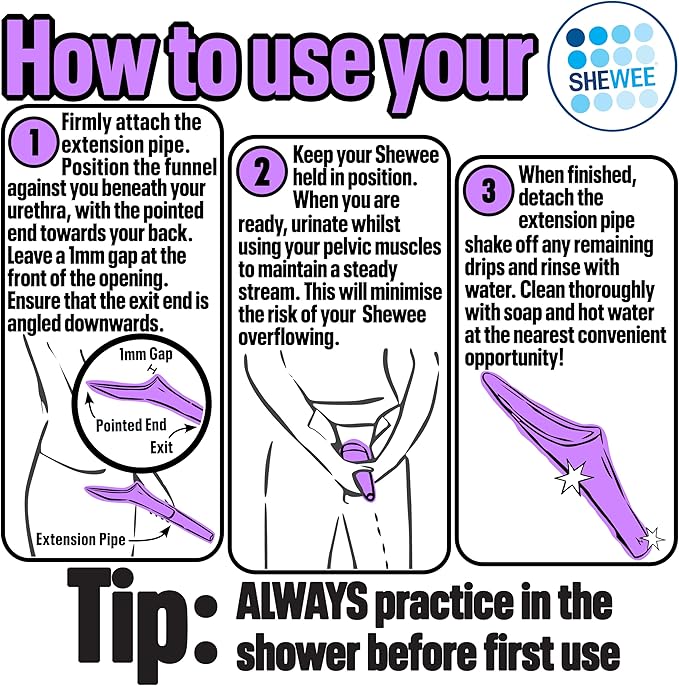 How to use your

SHEWEE

1 Firmly attach the extension pipe. Position the funnel against you beneath your urethra, with the pointed end towards your back. Leave a 1mm gap at the front of the opening. Ensure that the exit end is angled downwards.

1mm Gap

Pointed End

Exit

Extension Pipe

2 Keep your Shewee held in position. When you are ready, urinate whilst using your pelvic muscles to maintain a steady stream. This will minimise the risk of your Shewee overflowing.

3 When finished, detach the extension pipe shake off any remaining drips and rinse with water. Clean thoroughly with soap and hot water at the nearest convenient opportunity!

Tip: ALWAYS practice in the shower before first use