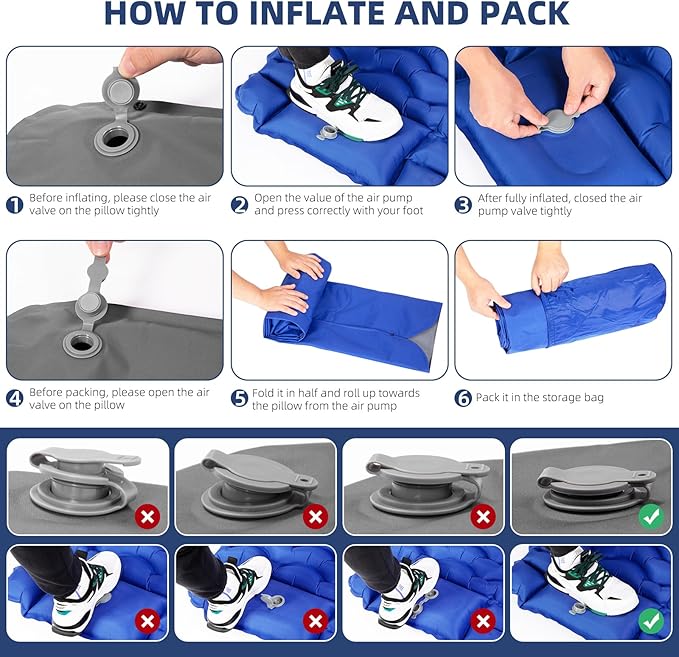 HOW TO INFLATE AND PACK

1 Before inflating, please close the air valve on the pillow tightly

2 Open the value of the air pump and press correctly with your foot

3 After fully inflated, closed the air pump valve tightly

4 Before packing, please open the air valve on the pillow

5 Fold it in half and roll up towards the pillow from the air pump

6 Pack it in the storage bag