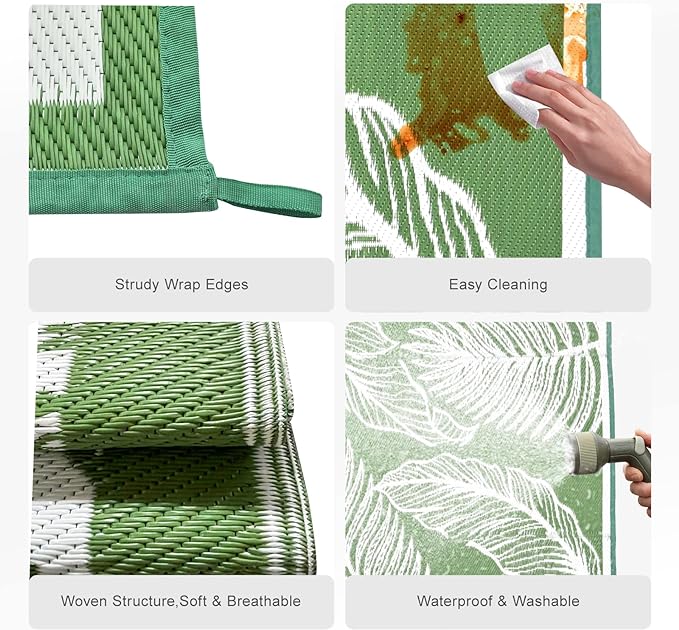 Strudy Wrap Edges

Easy Cleaning

Woven Structure,Soft & Breathable

Waterproof & Washable