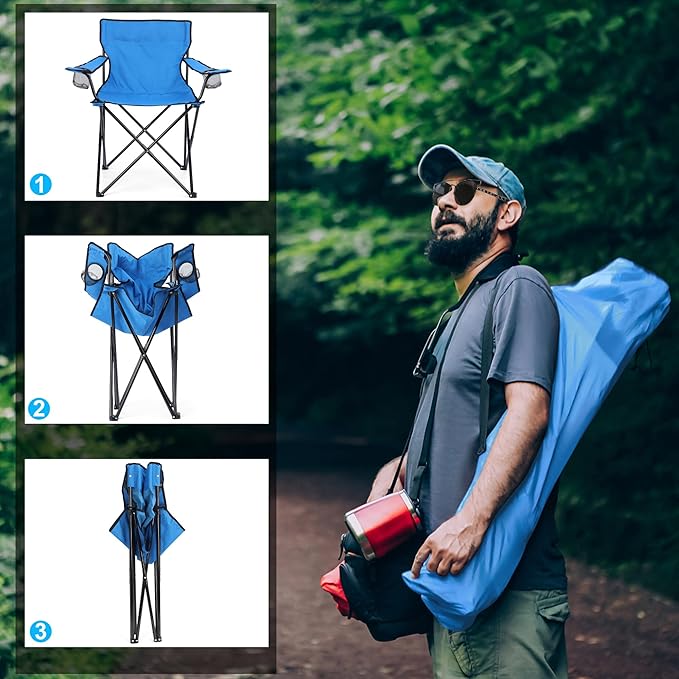 1

2

3