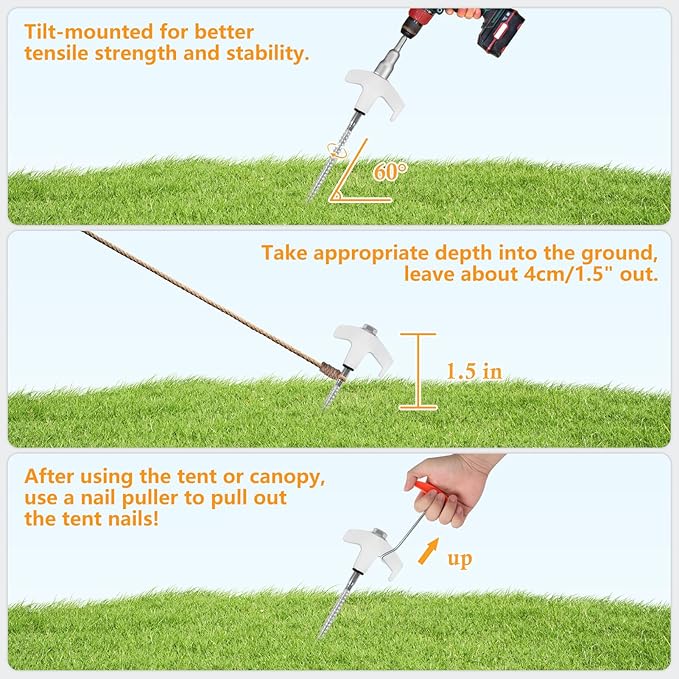 Tilt-mounted for better tensile strength and stability.

60°

Take appropriate depth into the ground, leave about 4cm/1.5" out.

1.5 in

After using the tent or canopy, use a nail puller to pull out the tent nails!

up