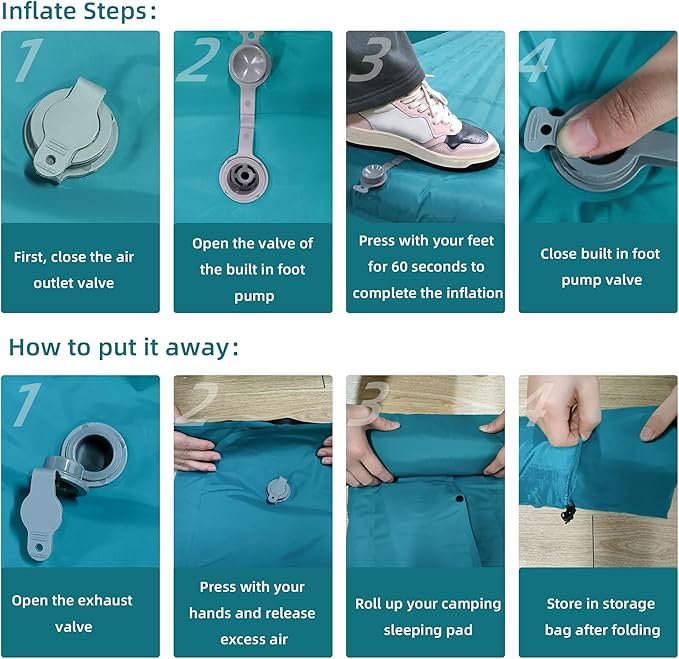 Inflate Steps:

1

First, close the air outlet valve

2

Open the valve of the built in foot pump

3

Press with your feet for 60 seconds to complete the inflation

4

Close built in foot pump valve

How to put it away:

1

Open the exhaust valve

2

Press with your hands and release excess air

3

Roll up your camping sleeping pad

4

Store in storage bag after folding