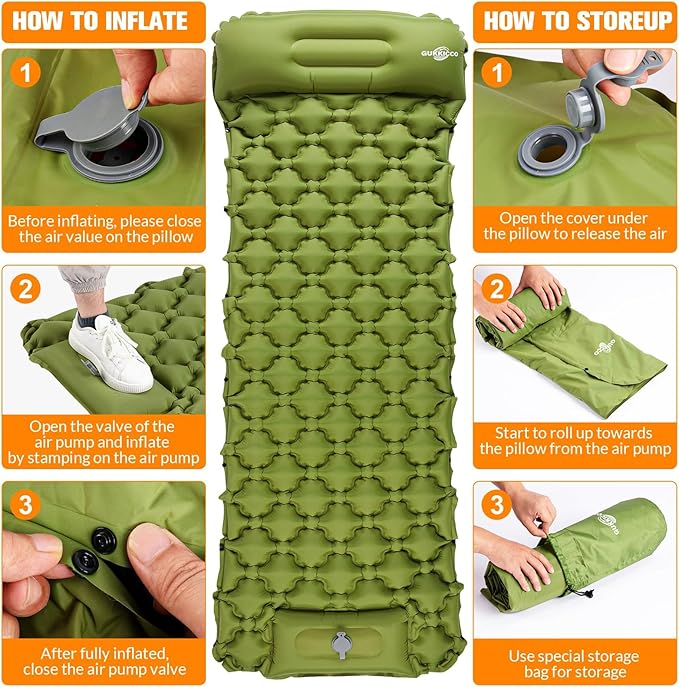 HOW TO INFLATE

1

Before inflating, please close the air value on the pillow

2

Open the valve of the air pump and inflate by stamping on the air pump

3

After fully inflated, close the air pump valve

GUKKICCO

HOW TO STOREUP

1

Open the cover under the pillow to release the air

2

Start to roll up towards the pillow from the air pump

3

Use special storage bag for storage