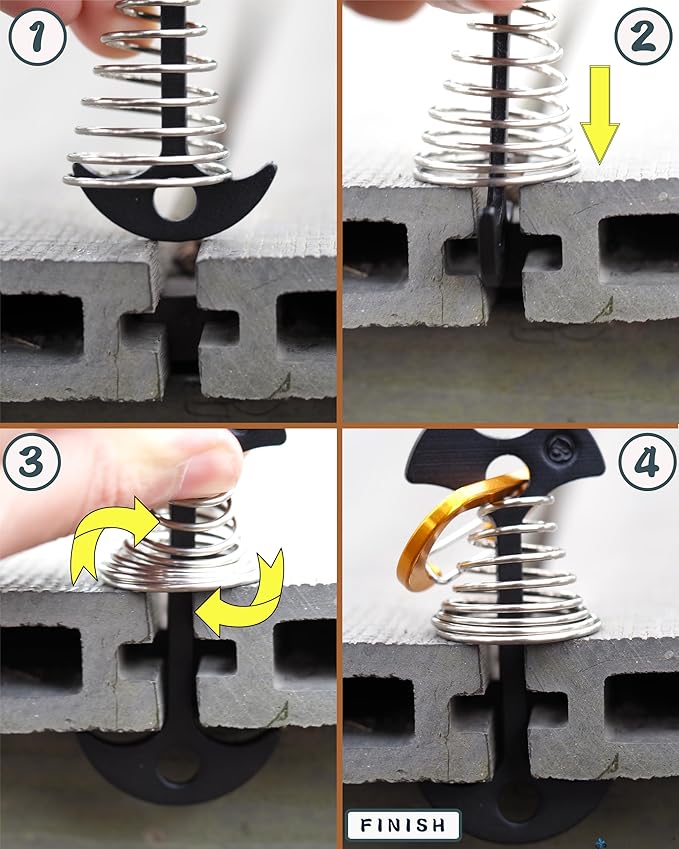 1

2

3

4

FINISH