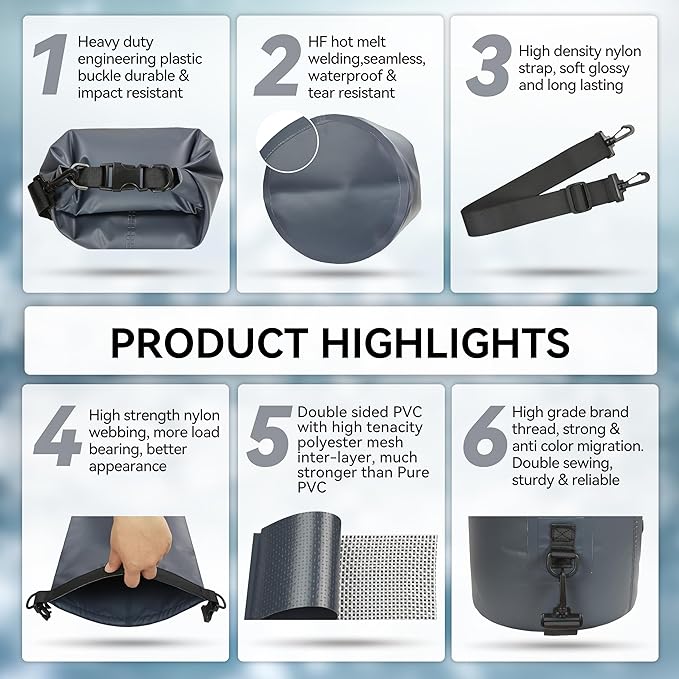 1 Heavy duty engineering plastic buckle durable & impact resistant

2 HF hot melt welding,seamless, waterproof & tear resistant

3 High density nylon strap, soft glossy and long lasting

PRODUCT HIGHLIGHTS

4 High strength nylon webbing, more load bearing, better appearance

5 Double sided PVC with high tenacity polyester mesh inter-layer, much stronger than Pure PVC

6 High grade brand thread, strong & anti color migration. Double sewing, sturdy & reliable