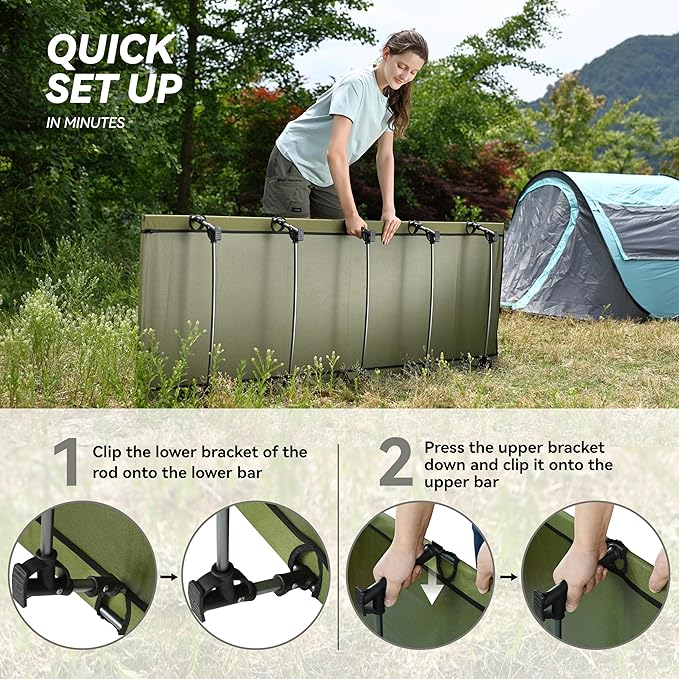 QUICK SET UP
IN MINUTES

1 Clip the lower bracket of the rod onto the lower bar

2 Press the upper bracket down and clip it onto the upper bar