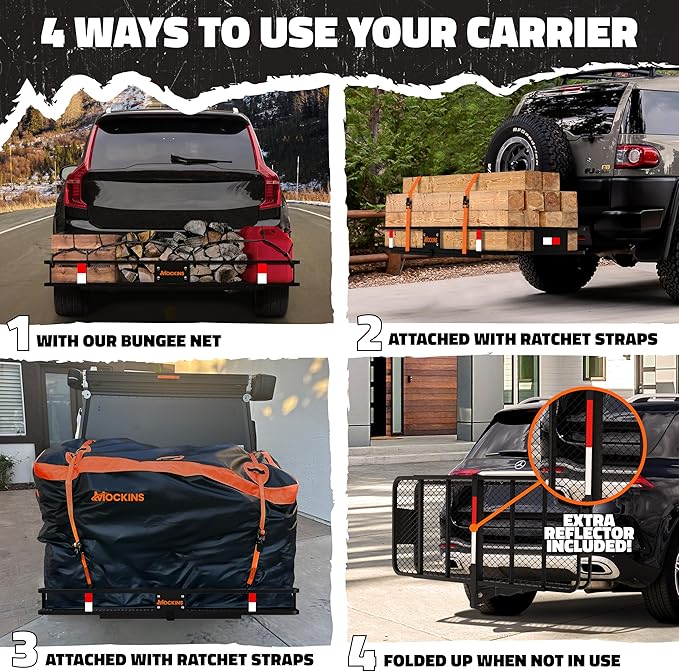 4 WAYS TO USE YOUR CARRIER

MOCKINS

1 WITH OUR BUNGEE NET

MOCKINS

2 ATTACHED WITH RATCHET STRAPS

MOCKINS

MOCKINS

3 ATTACHED WITH RATCHET STRAPS

EXTRA REFLECTOR INCLUDED!

4 FOLDED UP WHEN NOT IN USE