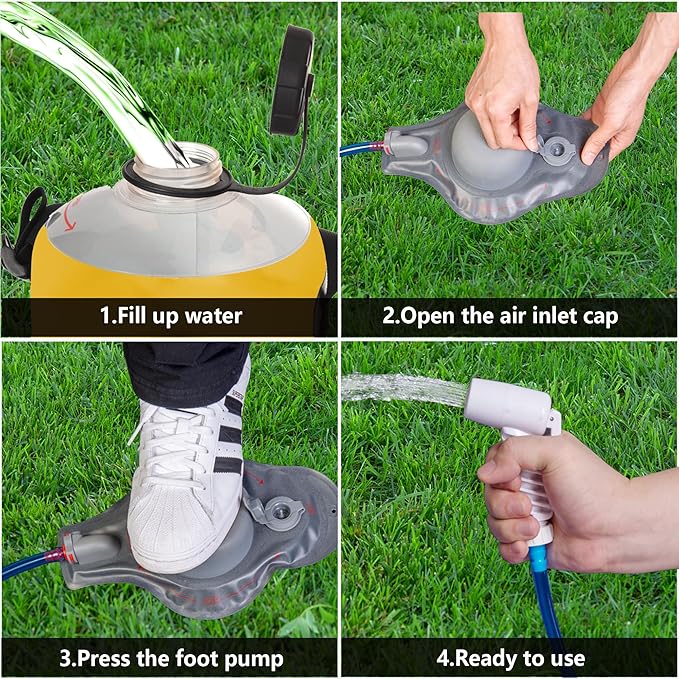 1.Fill up water

2.Open the air inlet cap

3.Press the foot pump

4.Ready to use