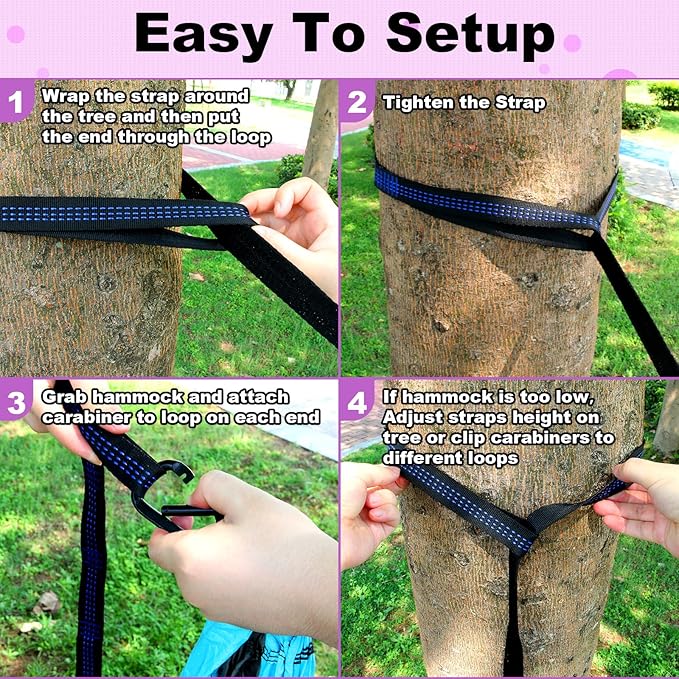 Easy To Setup

1 Wrap the strap around the tree and then put the end through the loop

2 Tighten the Strap

3 Grab hammock and attach carabiner to loop on each end

4 If hammock is too low, Adjust straps height on tree or clip carabiners to different loops