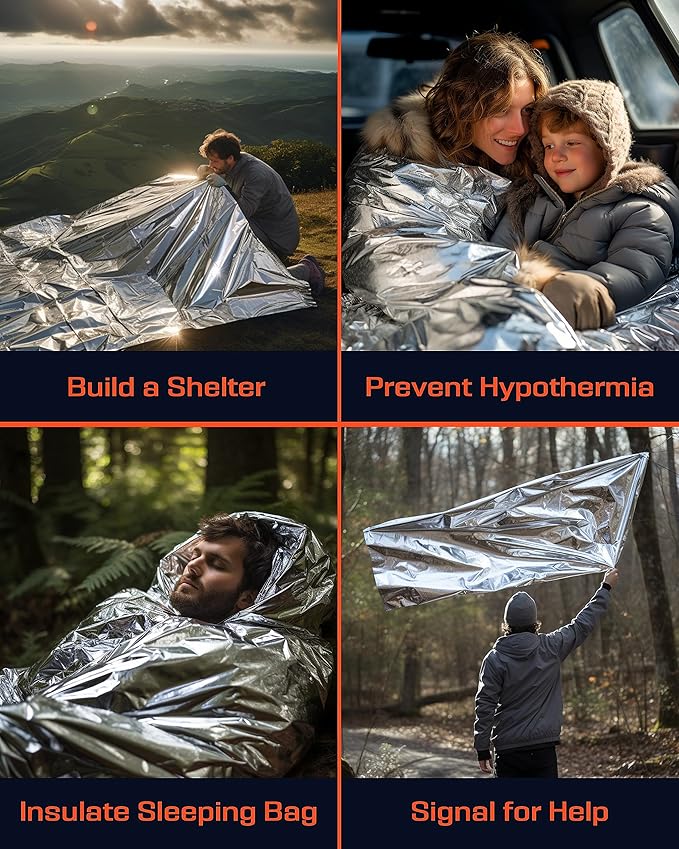 Build a Shelter

Prevent Hypothermia

Insulate Sleeping Bag

Signal for Help