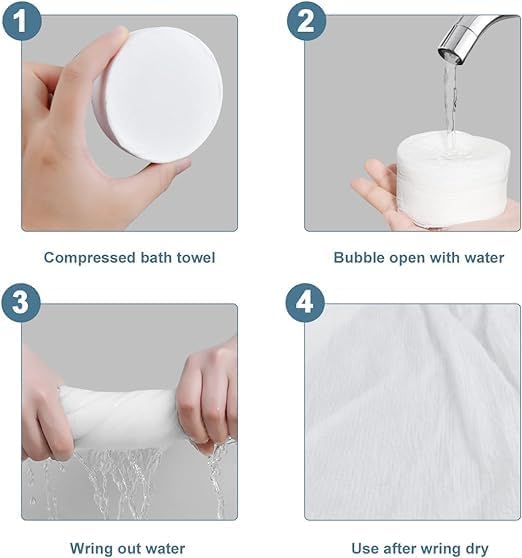 1

Compressed bath towel

2

Bubble open with water

3

Wring out water

4

Use after wring dry