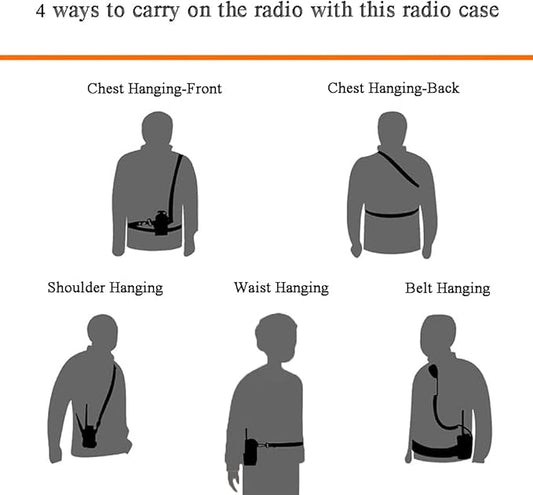 4 ways to carry on the radio with this radio case

Chest Hanging-Front

Chest Hanging-Back

Shoulder Hanging

Waist Hanging

Belt Hanging