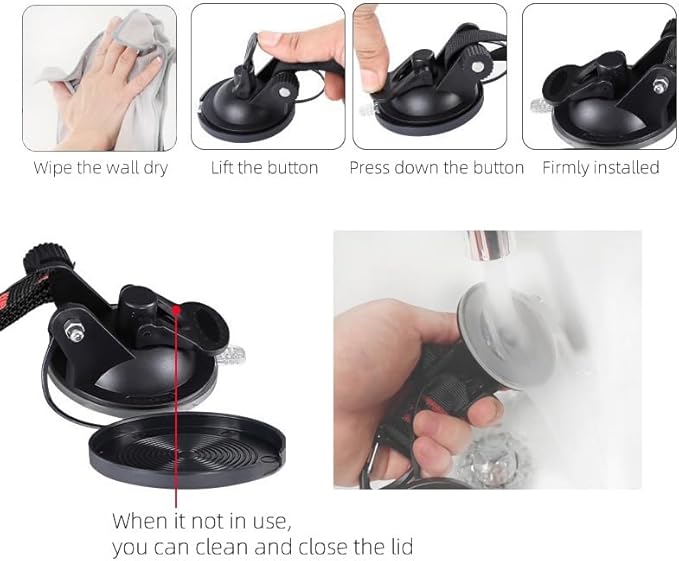 Wipe the wall dry Lift the button Press down the button Firmly installed

When it not in use,
you can clean and close the lid