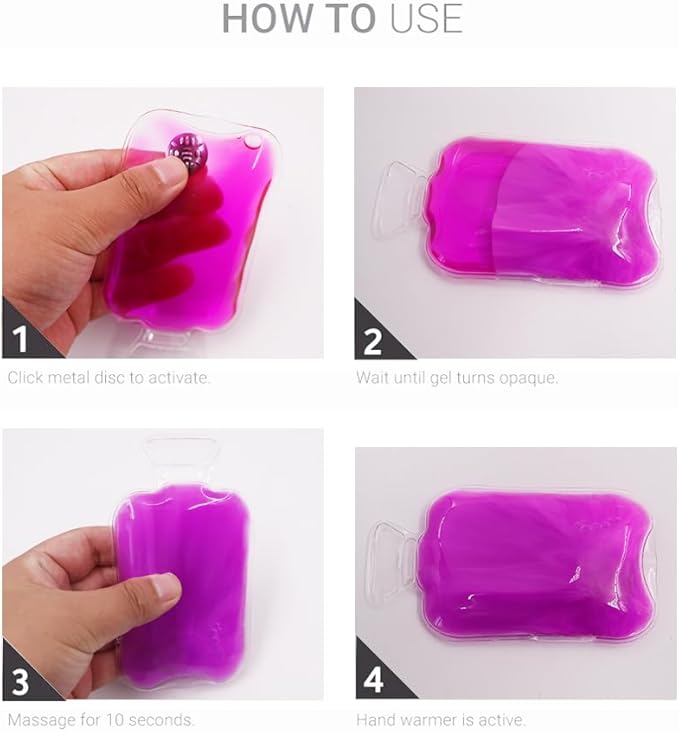 HOW TO USE

1

Click metal disc to activate.

2

Wait until gel turns opaque.

3

Massage for 10 seconds.

4

Hand warmer is active.