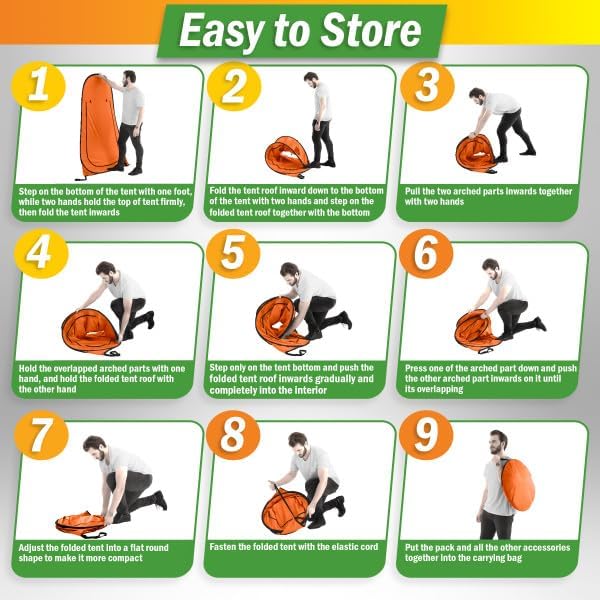 Easy to Store

1

Step on the bottom of the tent with one foot, while two hands hold the top of tent firmly, then fold the tent inwards

2

Fold the tent roof inward down to the bottom of the tent with two hands and step on the folded tent roof together with the bottom

3

Pull the two arched parts inwards together with two hands

4

Hold the overlapped arched parts with one hand, and hold the folded tent roof with the other hand

5

Step only on the tent bottom and push the folded tent roof inwards gradually and completely into the interior

6

Press one of the arched part down and push the other arched part inwards on it until its overlapping

7

Adjust the folded tent into a flat round shape to make it more compact

8

Fasten the folded tent with the elastic cord

9

Put the pack and all the other accessories together into the carrying bag