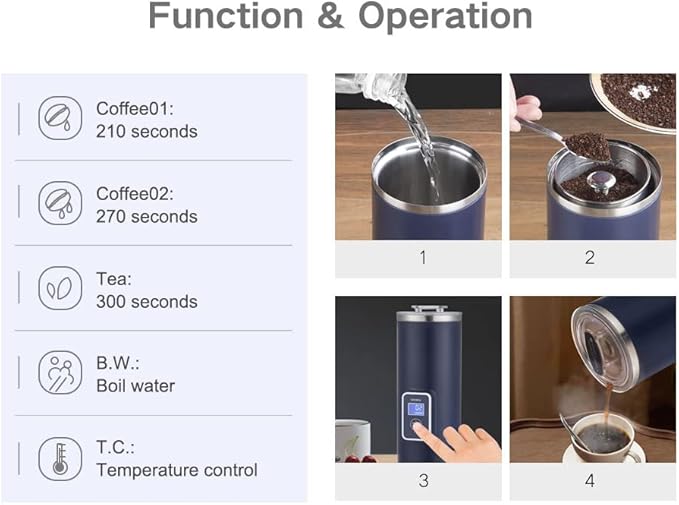 Function & Operation

Coffee01:
210 seconds

Coffee02:
270 seconds

Tea:
300 seconds

B.W.:
Boil water

T.C.:
Temperature control

1

2

3

4