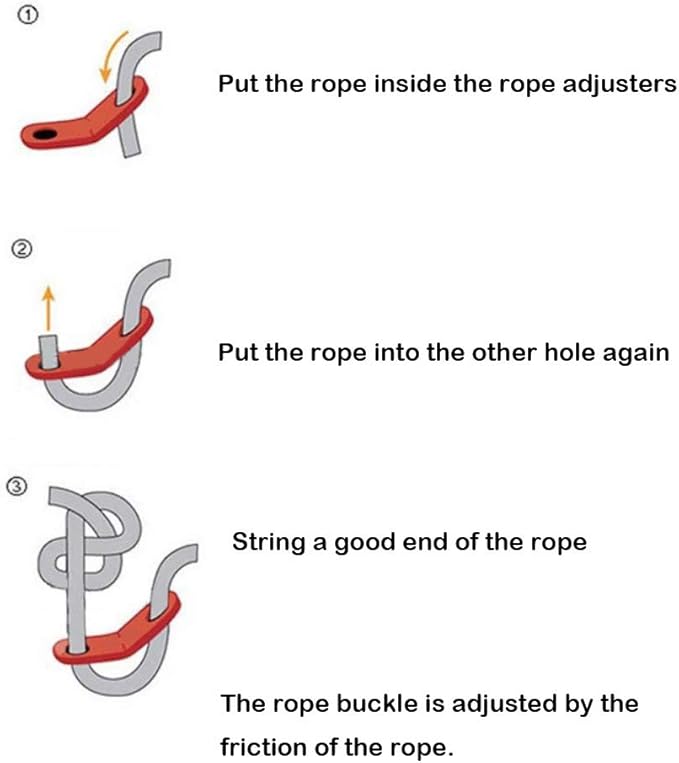 ①

Put the rope inside the rope adjusters

②

Put the rope into the other hole again

③

String a good end of the rope

The rope buckle is adjusted by the friction of the rope.