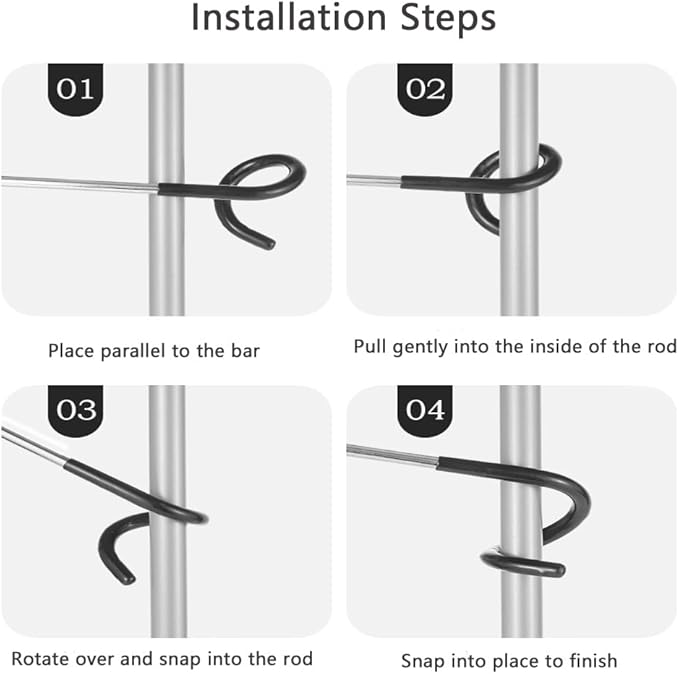 Installation Steps

01

Place parallel to the bar

02

Pull gently into the inside of the rod

03

Rotate over and snap into the rod

04

Snap into place to finish