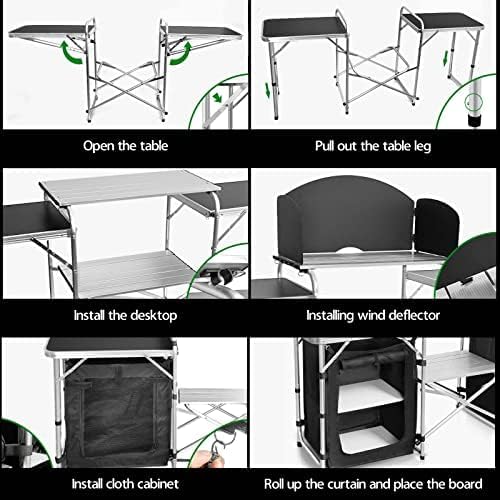 Open the table

Pull out the table leg

Install the desktop

Installing wind deflector

Install cloth cabinet

Roll up the curtain and place the board