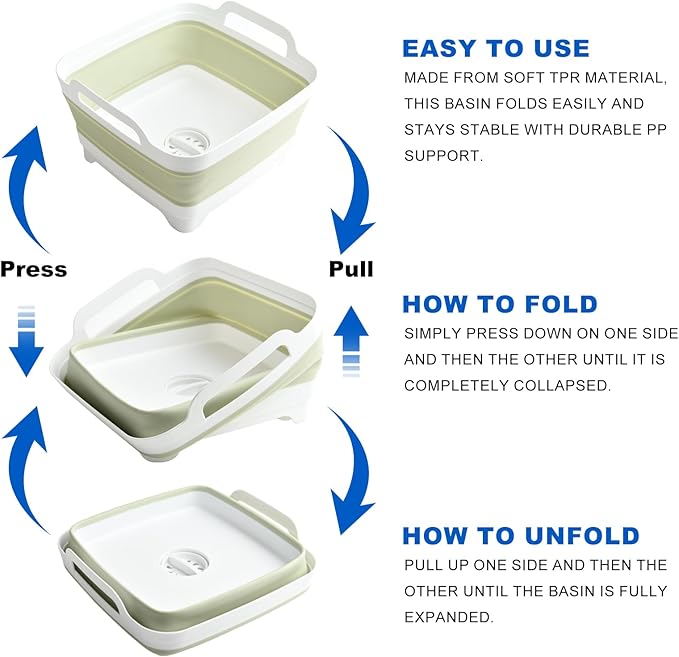 Press

Pull

EASY TO USE

MADE FROM SOFT TPR MATERIAL, THIS BASIN FOLDS EASILY AND STAYS STABLE WITH DURABLE PP SUPPORT.

HOW TO FOLD

SIMPLY PRESS DOWN ON ONE SIDE AND THEN THE OTHER UNTIL IT IS COMPLETELY COLLAPSED.

HOW TO UNFOLD

PULL UP ONE SIDE AND THEN THE OTHER UNTIL THE BASIN IS FULLY EXPANDED.