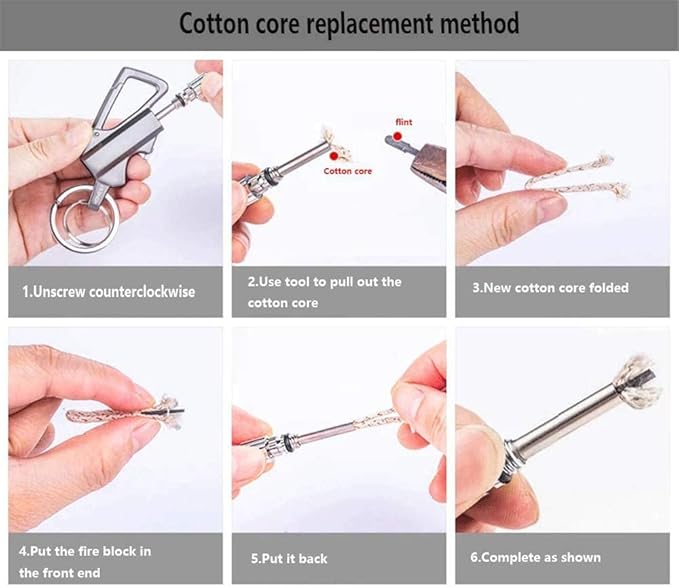 Cotton core replacement method

1.Unscrew counterclockwise

flint

Cotton core

2.Use tool to pull out the cotton core

3.New cotton core folded

4.Put the fire block in the front end

5.Put it back

6.Complete as shown