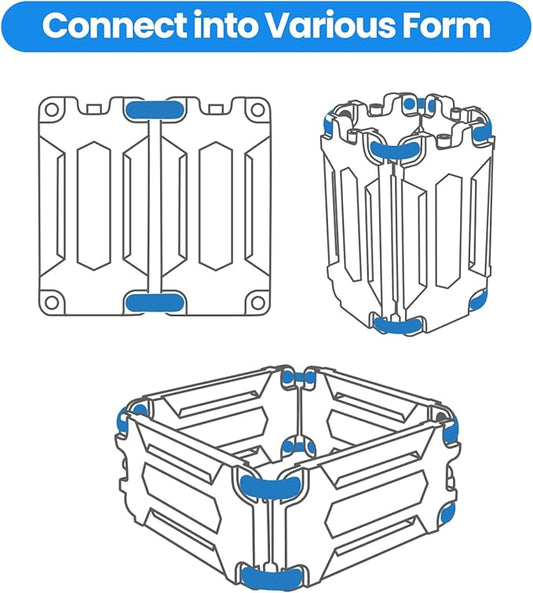 Connect into Various Form